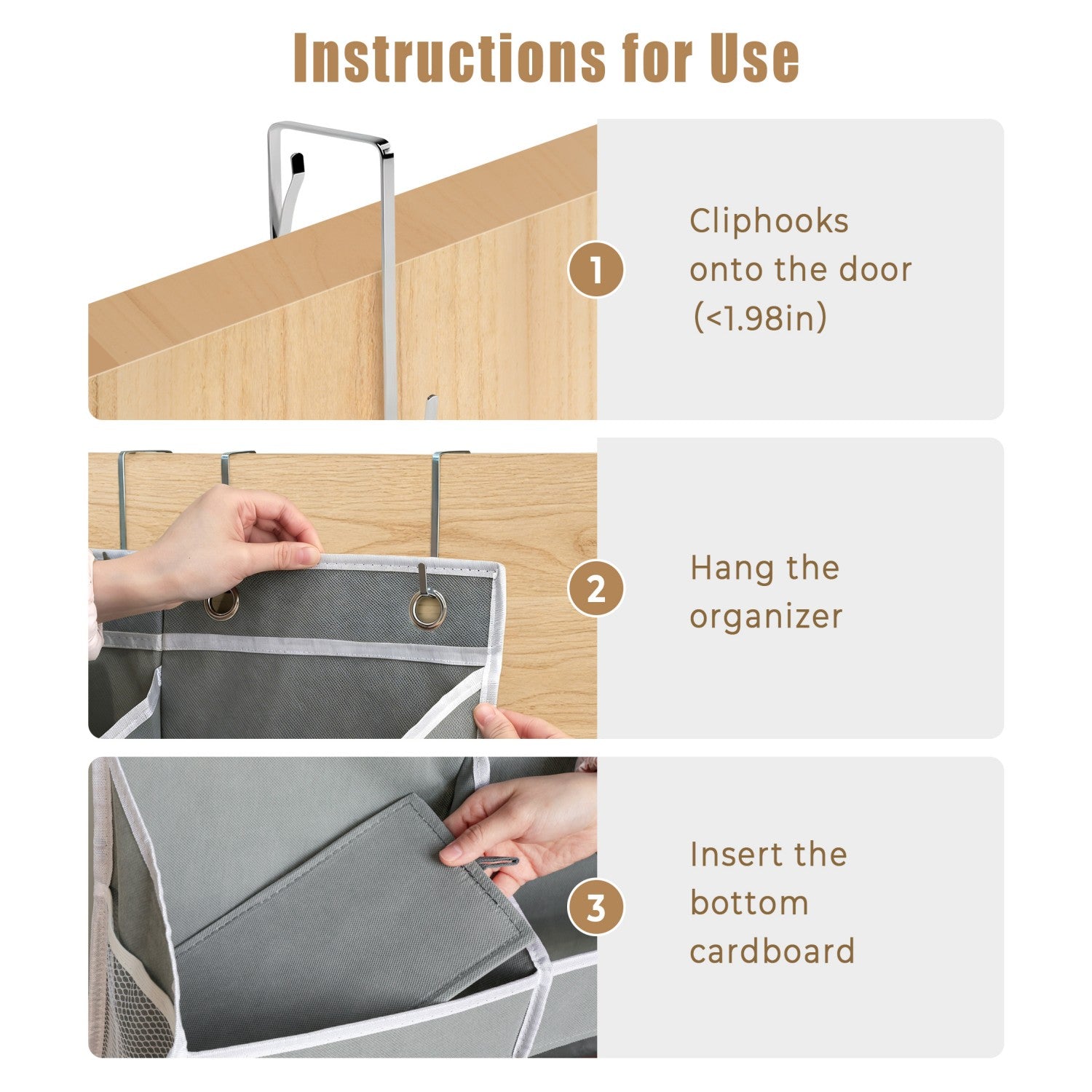 Instructions for Use

1

Cliphooks onto the door (<1.98in)

2

Hang the organizer

3

Insert the bottom cardboard